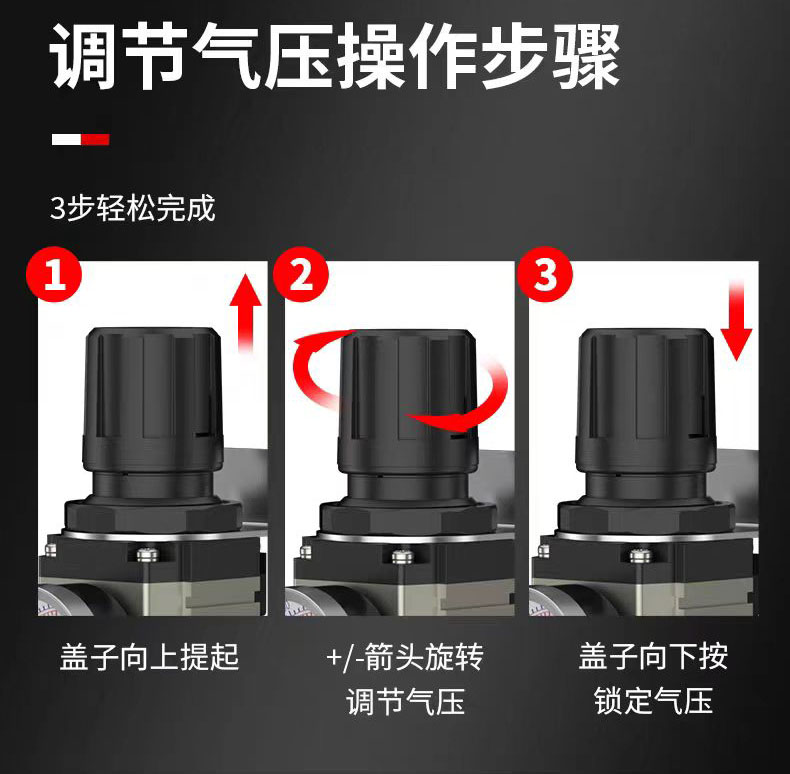 调节气压操作步骤

3步轻松完成

1

2

3

盖子向上提起

+/-箭头旋转
调节气压

盖子向下按
锁定气压